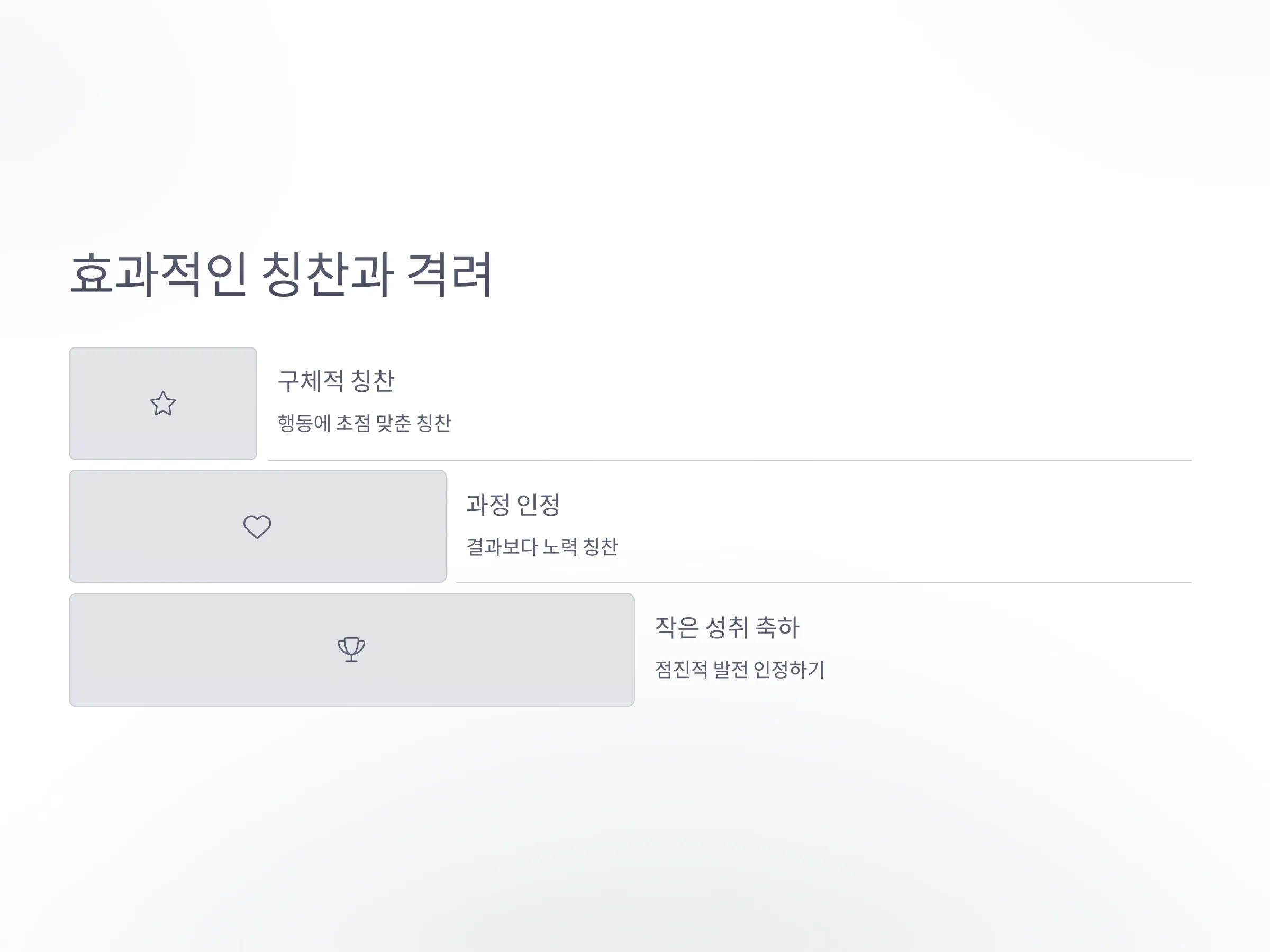 효과적인 칭찬과 격려

구체적 칭찬

행동에 초점 맞춘 칭찬

과정 인정

결과보다 노력 칭찬

작은 성취 축하

점진적 발전 인정하기